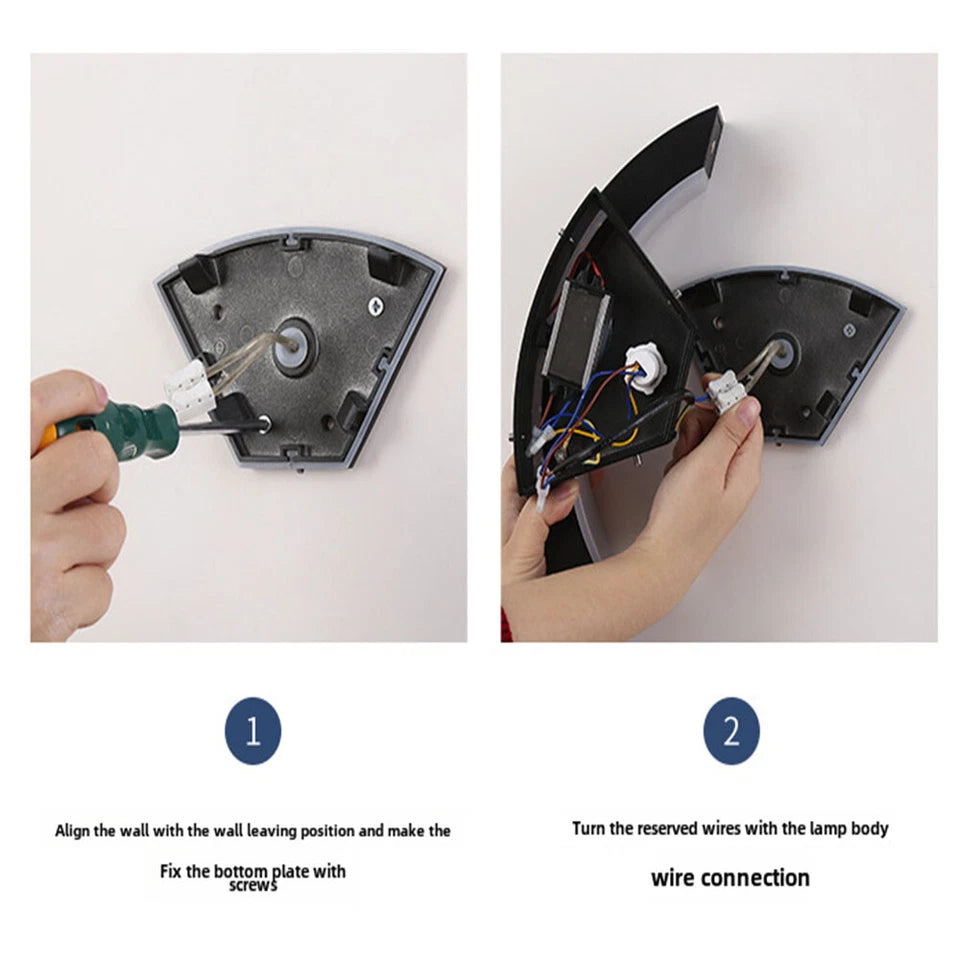 1

Align the wall with the wall leaving position and make the

Fix the bottom plate with screws

2

Turn the reserved wires with the lamp body

wire connection